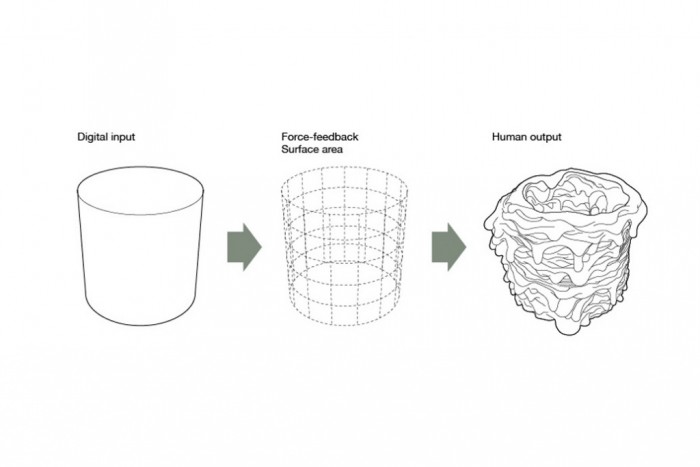 Digital input

Force-feedback
Surface area

Human output