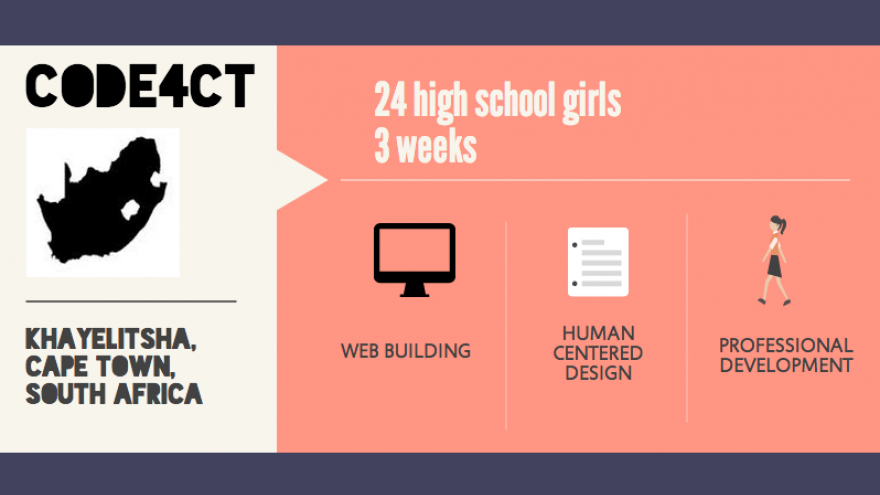 CODE4CT

KHAYELITSHA, CAPE TOWN, SOUTH AFRICA

24 high school girls
3 weeks

WEB BUILDING

HUMAN CENTERED DESIGN

PROFESSIONAL DEVELOPMENT