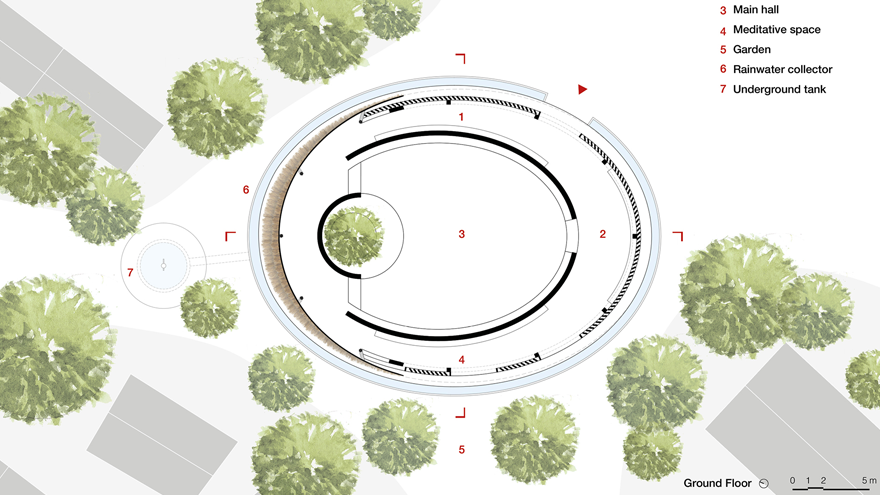 3 Main hall
4 Meditative space
5 Garden
6 Rainwater collector
7 Underground tank

1
6
3
2
7
4
5

Ground Floor
0 1 2 5 m