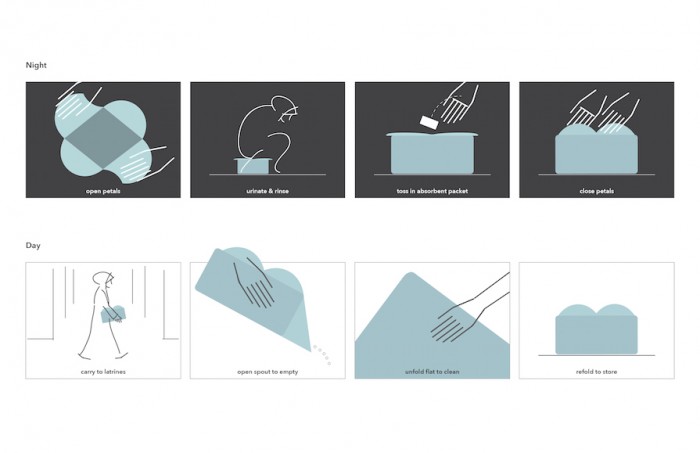 Night

open petals

urinate & rinse

toss in absorbent packet

close petals

Day

carry to latrines

open spout to empty

unfold flat to clean

refold to store