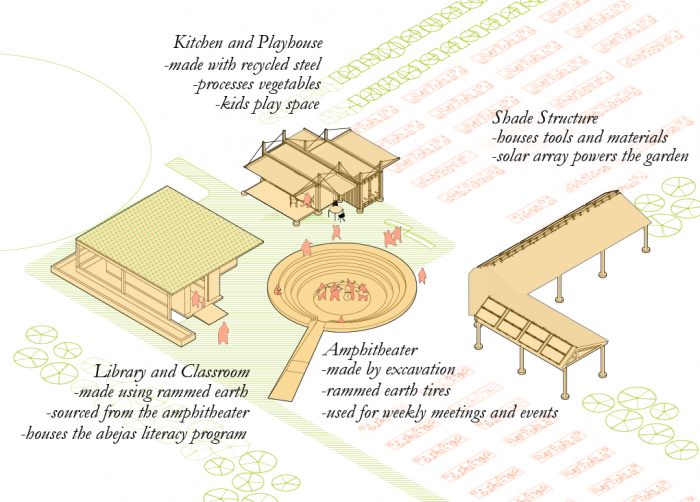 Kitchen and Playhouse
-made with recycled steel
-processes vegetables
-kids play space

Shade Structure
-houses tools and materials
-solar array powers the garden

Library and Classroom
-made using rammed earth
-sourced from the amphitheater
-houses the abejas literacy program

Amphitheater
-made by excavation
-rammed earth tires
-used for weekly meetings and events